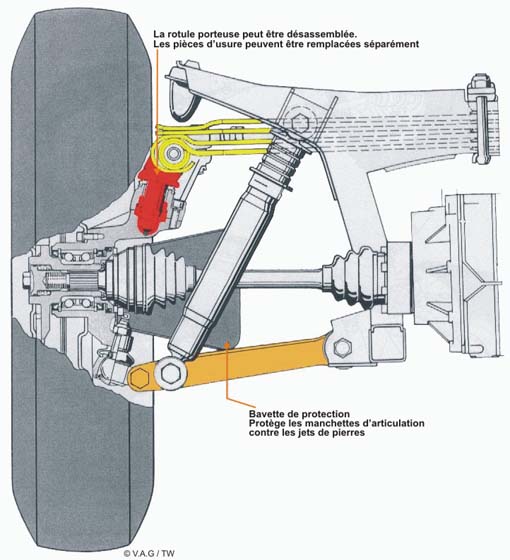 La rotule porteuse peut être désassemblée.
Les pièces d'usure peuvent être remplacées séparément

Bavette de protection
Protège les manchettes d'articulation contre les jets de pierres

© V.A.G / TW