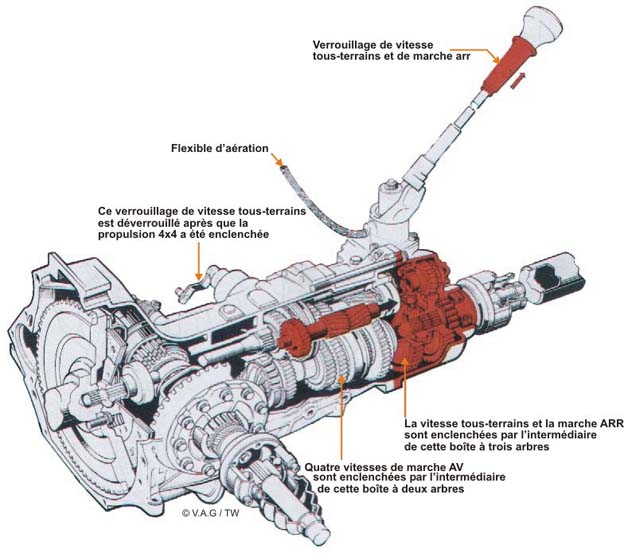 Verrouillage de vitesse tous-terrains et de marche arr

Flexible d'aération

Ce verrouillage de vitesse tous-terrains est déverrouillé après que la propulsion 4x4 a été enclenchée

La vitesse tous-terrains et la marche ARR sont enclenchées par l'intermédiaire de cette boîte à trois arbres

Quatre vitesses de marche AV sont enclenchées par l'intermédiaire de cette boîte à deux arbres

© V.A.G / TW